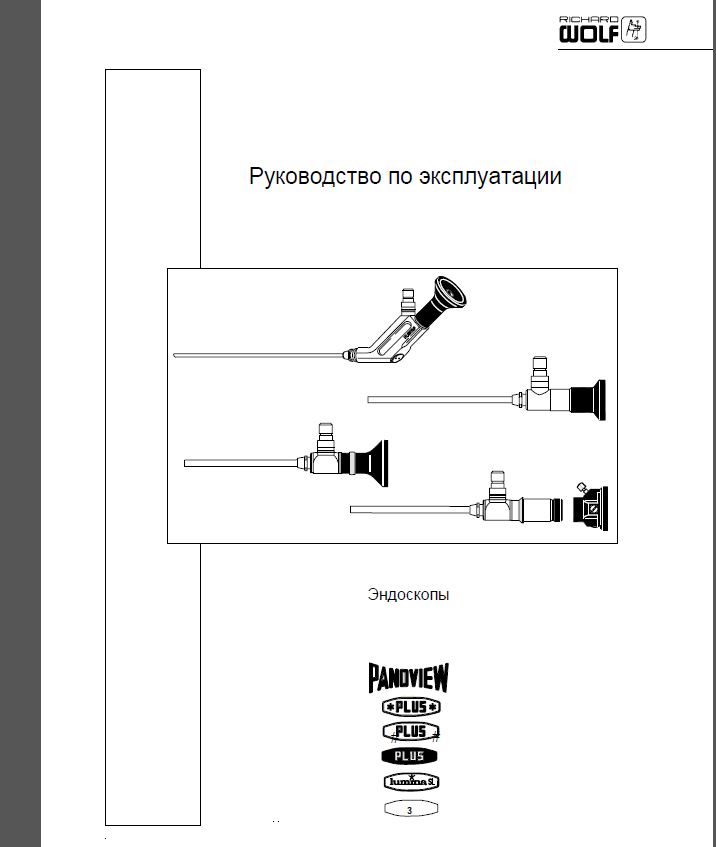 RICHARD WOLF

Руководство по эксплуатации

Эндоскопы

PANOVIEW
PLUS
PLUS
PLUS
lumina SL
3